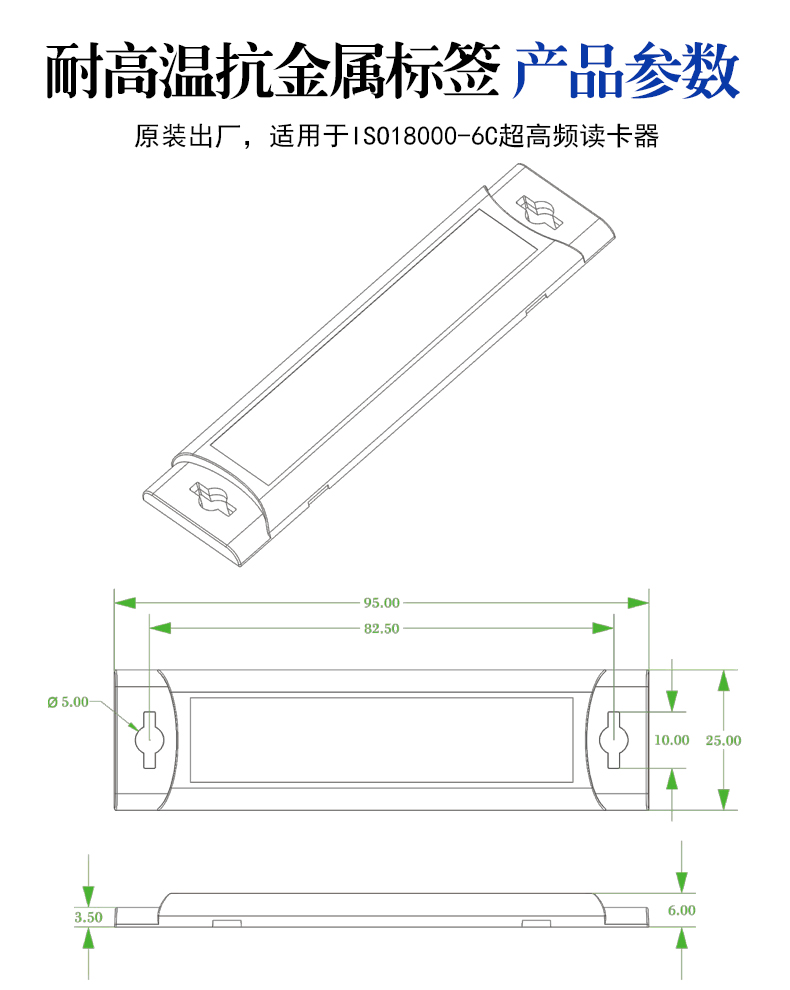 耐高温抗金属标签 产品参数

原装出厂，适用于ISO18000-6C超高频读卡器

95.00

82.50

Ø 5.00

10.00

25.00

3.50

6.00